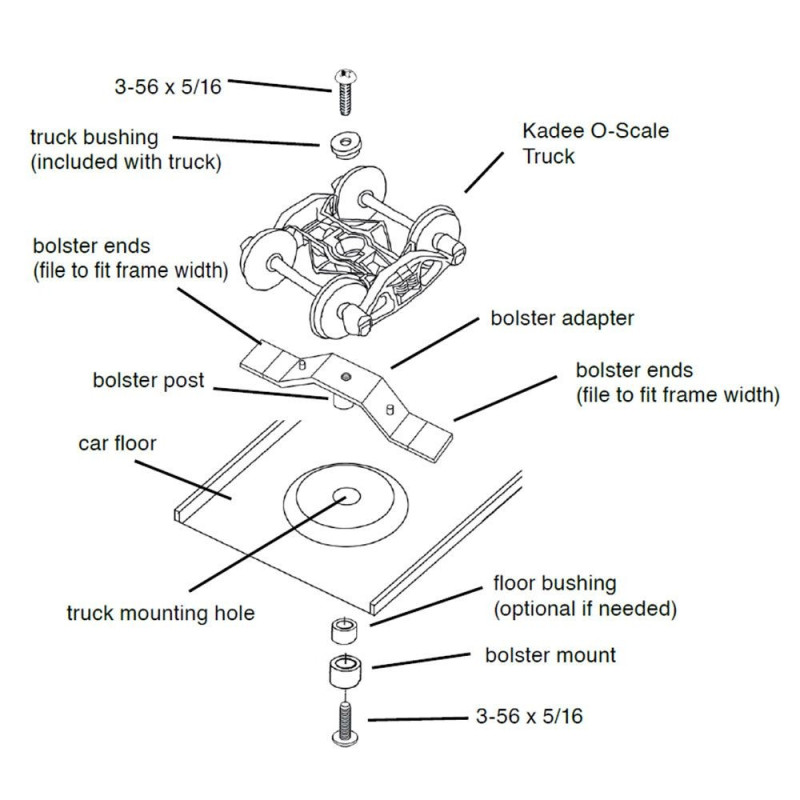 3-56 x 5/16

truck bushing
(included with truck)

Kadee O-Scale
Truck

bolster ends
(file to fit frame width)

bolster adapter

bolster post

bolster ends
(file to fit frame width)

car floor

truck mounting hole

floor bushing
(optional if needed)

bolster mount

3-56 x 5/16